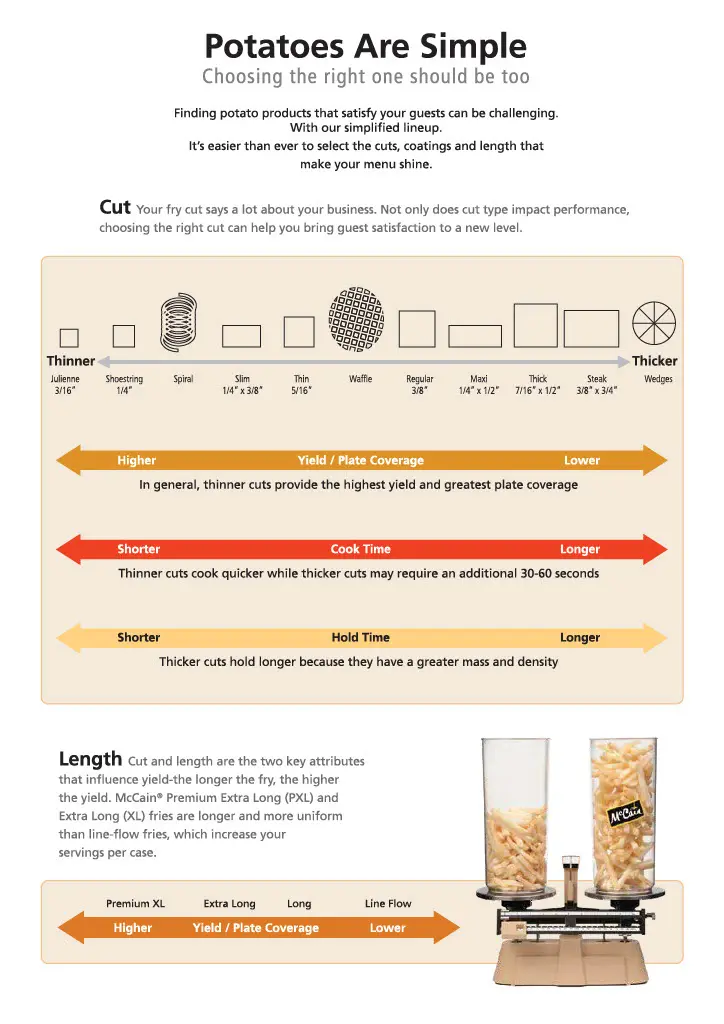 Potatoes Are Simple
Choosing the right one should be too

Finding potato products that satisfy your guests can be challenging. With our simplified lineup. It's easier than ever to select the cuts, coatings and length that make your menu shine.

Cut Your fry cut says a lot about your business. Not only does cut type impact performance, choosing the right cut can help you bring guest satisfaction to a new level.

Thinner
Thicker

Julienne 3/16"
Shoestring 1/4"
Spiral
Slim 1/4" x 3/8"
Thin 5/16"
Waffle
Regular 3/8"
Maxi 1/4" x 1/2"
Thick 7/16" x 1/2"
Steak 3/8" x 3/4"
Wedges

Higher Yield / Plate Coverage Lower
In general, thinner cuts provide the highest yield and greatest plate coverage

Shorter Cook Time Longer
Thinner cuts cook quicker while thicker cuts may require an additional 30-60 seconds

Shorter Hold Time Longer
Thicker cuts hold longer because they have a greater mass and density

Length Cut and length are the two key attributes that influence yield-the longer the fry, the higher the yield. McCain® Premium Extra Long (PXL) and Extra Long (XL) fries are longer and more uniform than line-flow fries, which increase your servings per case.

McCain

Premium XL Extra Long Long Line Flow
Higher Yield / Plate Coverage Lower